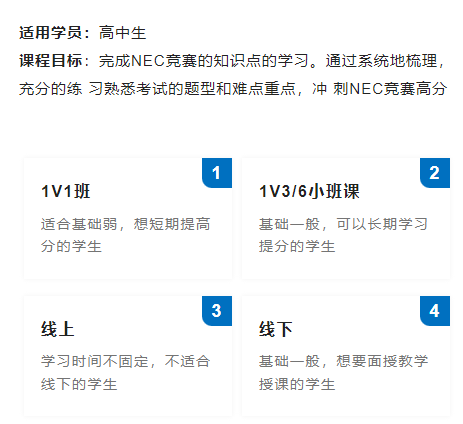 适用学员：高中生
课程目标：完成NEC竞赛的知识点的学习。通过系统地梳理，充分的练 习熟悉考试的题型和难点重点，冲 刺NEC竞赛高分

1
1V1班
适合基础弱，想短期提高分的学生

2
1V3/6小班课
基础一般，可以长期学习提分的学生

3
线上
学习时间不固定，不适合线下的学生

4
线下
基础一般，想要面授教学授课的学生