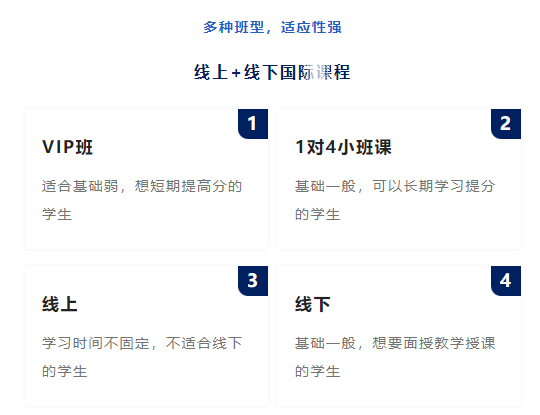 多种班型，适应性强

线上+线下国际课程

1

VIP班

适合基础弱，想短期提高分的学生

2

1对4小班课

基础一般，可以长期学习提分的学生

3

线上

学习时间不固定，不适合线下的学生

4

线下

基础一般，想要面授教学授课的学生