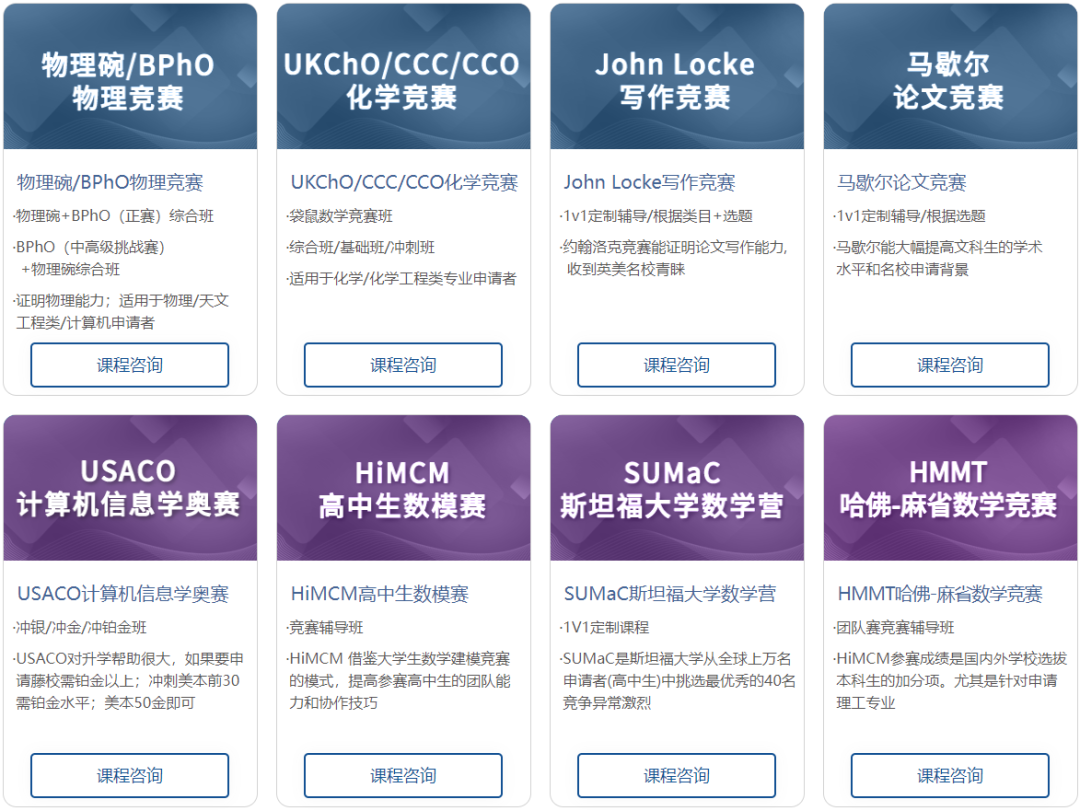 物理碗/BPhO
物理竞赛

物理碗/BPhO物理竞赛

·物理碗+BPhO（正赛）综合班

·BPhO（中高级挑战赛）+物理碗综合班

·证明物理能力；适用于物理/天文工程类/计算机申请者

课程咨询

UKChO/CCC/CCO
化学竞赛

UKChO/CCC/CCO化学竞赛

·袋鼠数学竞赛班

·综合班/基础班/冲刺班

·适用于化学/化学工程类专业申请者

课程咨询

John Locke
写作竞赛

John Locke写作竞赛

·1v1定制辅导/根据类目+选题

·约翰洛克竞赛能证明论文写作能力，收到英美名校青睐

课程咨询

马歇尔
论文竞赛

马歇尔论文竞赛

·1v1定制辅导/根据选题

·马歇尔能大幅提高文科生的学术水平和名校申请背景

课程咨询

USACO
计算机信息学奥赛

USACO计算机信息学奥赛

·冲银/冲金/冲铂金班

·USACO对升学帮助很大，如果要申请藤校需铂金以上；冲刺美本前30需铂金水平；美本50金即可

课程咨询

HiMCM
高中生数模赛

HiMCM高中生数模赛

·竞赛辅导班

·HiMCM 借鉴大学生数学建模竞赛的模式，提高参赛高中生的团队能力和协作技巧

课程咨询

SUMaC
斯坦福大学数学营

SUMaC斯坦福大学数学营

·1V1定制课程

·SUMaC是斯坦福大学从全球上万名申请者(高中生)中挑选最优秀的40名竞争异常激烈

课程咨询

HMMT
哈佛-麻省数学竞赛

HMMT哈佛-麻省数学竞赛

·团队赛竞赛辅导班

·HiMCM参赛成绩是国内外学校选拔本科生的加分项。尤其是针对申请理工专业

课程咨询