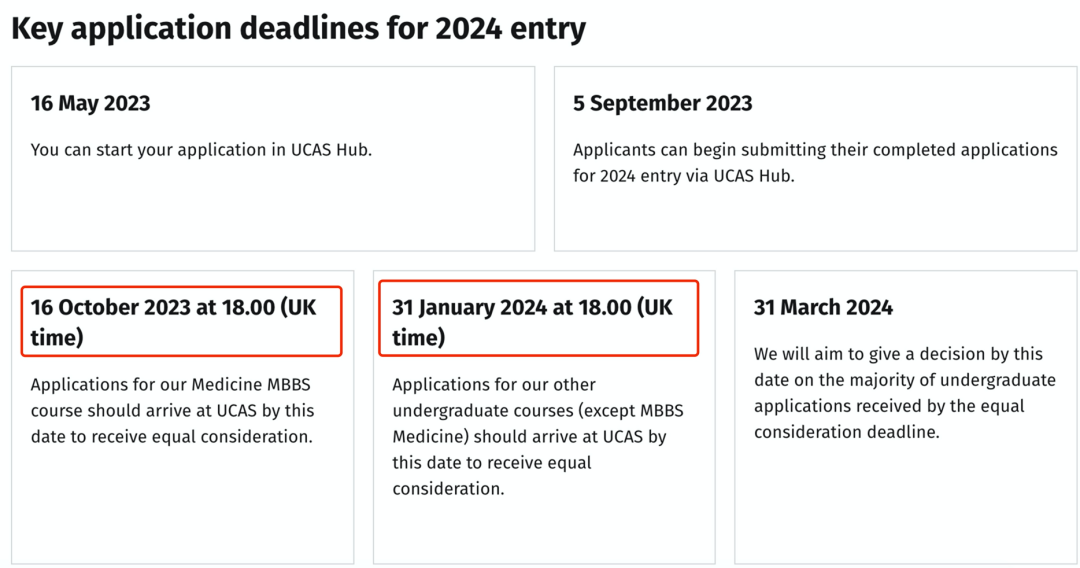 Key application deadlines for 2024 entry

16 May 2023

You can start your application in UCAS Hub.

5 September 2023

Applicants can begin submitting their completed applications for 2024 entry via UCAS Hub.

16 October 2023 at 18.00 (UK time)

Applications for our Medicine MBBS course should arrive at UCAS by this date to receive equal consideration.

31 January 2024 at 18.00 (UK time)

Applications for our other undergraduate courses (except MBBS Medicine) should arrive at UCAS by this date to receive equal consideration.

31 March 2024

We will aim to give a decision by this date on the majority of undergraduate applications received by the equal consideration deadline.