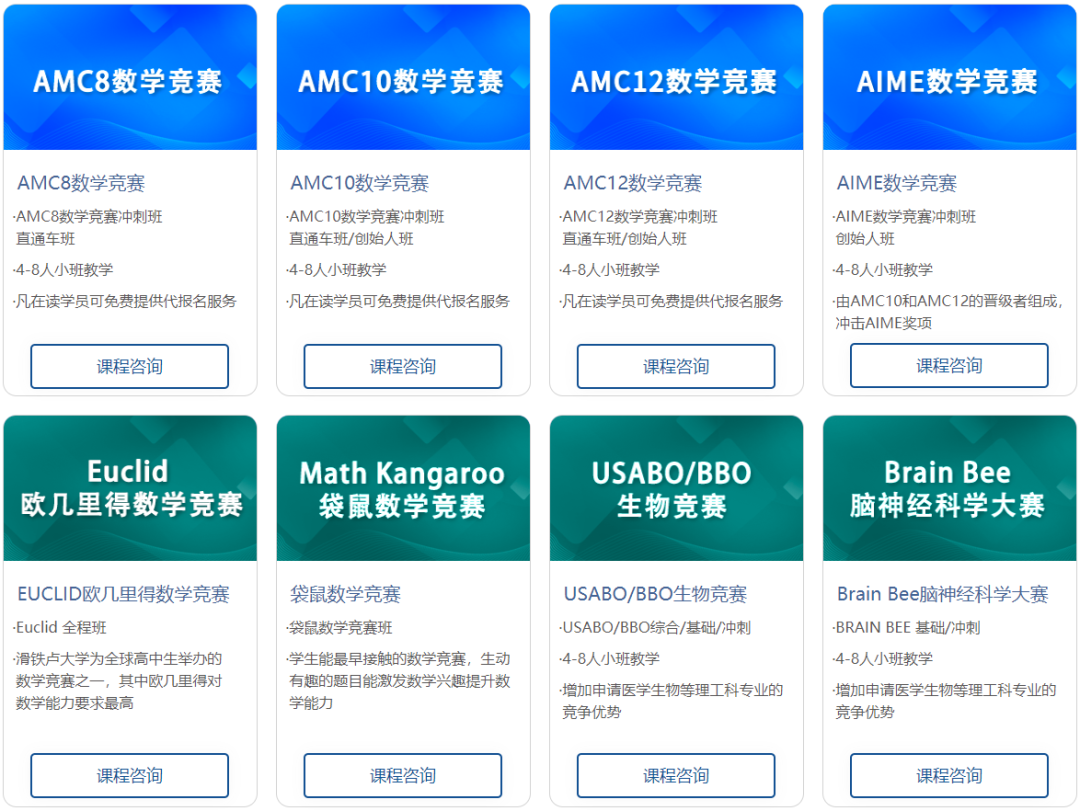 AMC8数学竞赛

AMC8数学竞赛

·AMC8数学竞赛冲刺班 直通车班

·4-8人小班教学

·凡在读学员可免费提供代报名服务

课程咨询

AMC10数学竞赛

AMC10数学竞赛

·AMC10数学竞赛冲刺班 直通车班/创始人班

·4-8人小班教学

·凡在读学员可免费提供代报名服务

课程咨询

AMC12数学竞赛

AMC12数学竞赛

·AMC12数学竞赛冲刺班 直通车班/创始人班

·4-8人小班教学

·凡在读学员可免费提供代报名服务

课程咨询

AIME数学竞赛

AIME数学竞赛

·AIME数学竞赛冲刺班 创始人班

·4-8人小班教学

·由AMC10和AMC12的晋级者组成，冲击AIME奖项

课程咨询

Euclid 欧几里得数学竞赛

EUCLID欧几里得数学竞赛

·Euclid 全程班

·滑铁卢大学为全球高中生举办的数学竞赛之一，其中欧几里得对数学能力要求最高

课程咨询

Math Kangaroo 袋鼠数学竞赛

袋鼠数学竞赛

·袋鼠数学竞赛班

·学生能最早接触的数学竞赛，生动有趣的题目能激发数学兴趣提升数学能力

课程咨询

USABO/BBO 生物竞赛

USABO/BBO生物竞赛

·USABO/BBO综合/基础/冲刺

·4-8人小班教学

·增加申请医学生物等理工科专业的竞争优势

课程咨询

Brain Bee 脑神经科学大赛

Brain Bee脑神经科学大赛

·BRAIN BEE 基础/冲刺

·4-8人小班教学

·增加申请医学生物等理工科专业的竞争优势

课程咨询