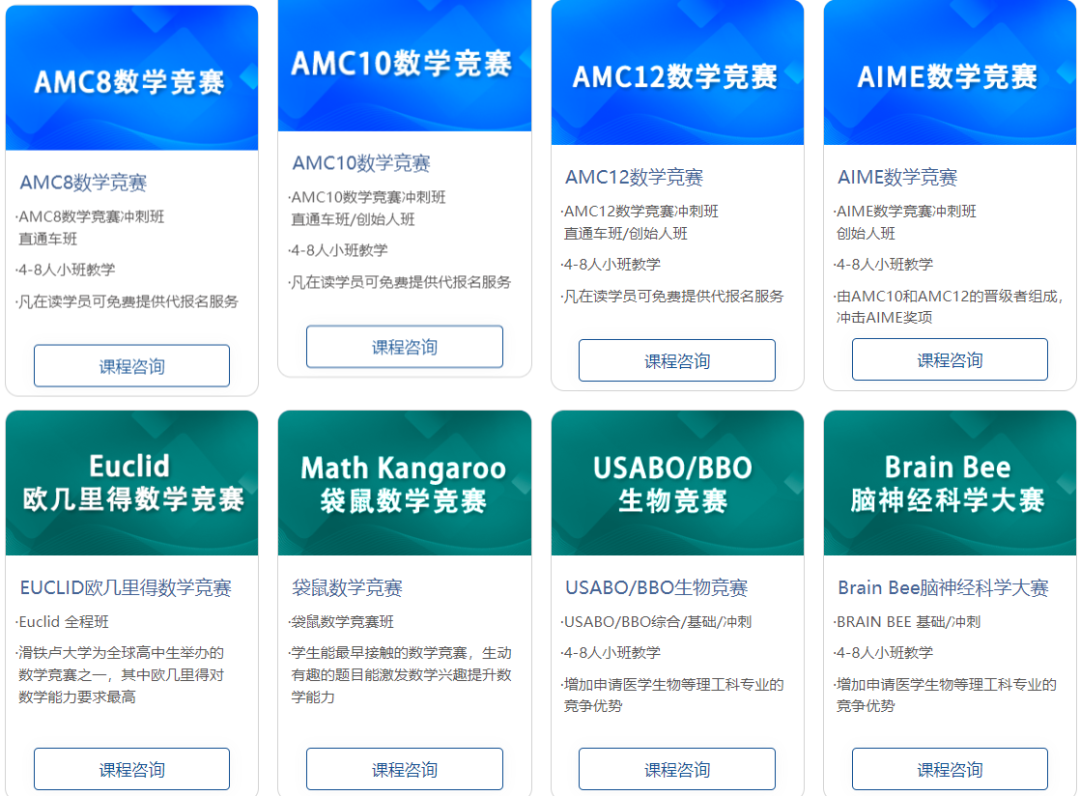 AMC8数学竞赛

AMC8数学竞赛

·AMC8数学竞赛冲刺班 直通车班

·4-8人小班教学

·凡在读学员可免费提供代报名服务

课程咨询

AMC10数学竞赛

AMC10数学竞赛

·AMC10数学竞赛冲刺班 直通车班/创始人班

·4-8人小班教学

·凡在读学员可免费提供代报名服务

课程咨询

AMC12数学竞赛

AMC12数学竞赛

·AMC12数学竞赛冲刺班 直通车班/创始人班

·4-8人小班教学

·凡在读学员可免费提供代报名服务

课程咨询

AIME数学竞赛

AIME数学竞赛

·AIME数学竞赛冲刺班 创始人班

·4-8人小班教学

·由AMC10和AMC12的晋级者组成，冲击AIME奖项

课程咨询

Euclid 欧几里得数学竞赛

EUCLID欧几里得数学竞赛

·Euclid 全程班

·滑铁卢大学为全球高中生举办的数学竞赛之一，其中欧几里得对数学能力要求最高

课程咨询

Math Kangaroo 袋鼠数学竞赛

袋鼠数学竞赛

·袋鼠数学竞赛班

·学生能最早接触的数学竞赛，生动有趣的题目能激发数学兴趣提升数学能力

课程咨询

USABO/BBO 生物竞赛

USABO/BBO生物竞赛

·USABO/BBO综合/基础/冲刺

·4-8人小班教学

·增加申请医学生物等理工科专业的竞争优势

课程咨询

Brain Bee 脑神经科学大赛

Brain Bee脑神经科学大赛

·BRAIN BEE 基础/冲刺

·4-8人小班教学

·增加申请医学生物等理工科专业的竞争优势

课程咨询