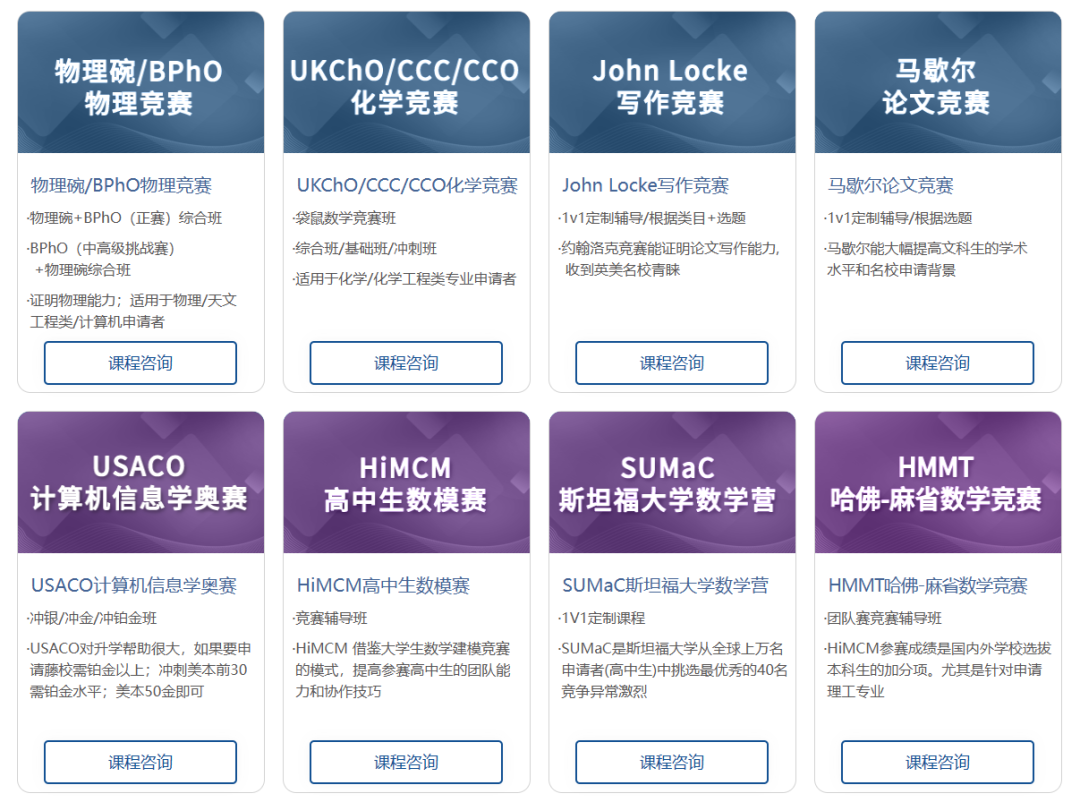 物理碗/BPhO
物理竞赛

物理碗/BPhO物理竞赛

·物理碗+BPhO（正赛）综合班

·BPhO（中高级挑战赛）+物理碗综合班

·证明物理能力；适用于物理/天文工程类/计算机申请者

课程咨询

UKChO/CCC/CCO
化学竞赛

UKChO/CCC/CCO化学竞赛

·袋鼠数学竞赛班

·综合班/基础班/冲刺班

·适用于化学/化学工程类专业申请者

课程咨询

John Locke
写作竞赛

John Locke写作竞赛

·1v1定制辅导/根据类目+选题

·约翰洛克竞赛能证明论文写作能力，收到英美名校青睐

课程咨询

马歇尔
论文竞赛

马歇尔论文竞赛

·1v1定制辅导/根据选题

·马歇尔能大幅提高文科生的学术水平和名校申请背景

课程咨询

USACO
计算机信息学奥赛

USACO计算机信息学奥赛

·冲银/冲金/冲铂金班

·USACO对升学帮助很大，如果要申请藤校需铂金以上；冲刺美本前30需铂金水平；美本50金即可

课程咨询

HiMCM
高中生数模赛

HiMCM高中生数模赛

·竞赛辅导班

·HiMCM 借鉴大学生数学建模竞赛的模式，提高参赛高中生的团队能力和协作技巧

课程咨询

SUMaC
斯坦福大学数学营

SUMaC斯坦福大学数学营

·1V1定制课程

·SUMaC是斯坦福大学从全球上万名申请者(高中生)中挑选最优秀的40名竞争异常激烈

课程咨询

HMMT
哈佛-麻省数学竞赛

HMMT哈佛-麻省数学竞赛

·团队赛竞赛辅导班

·HiMCM参赛成绩是国内外学校选拔本科生的加分项。尤其是针对申请理工专业

课程咨询