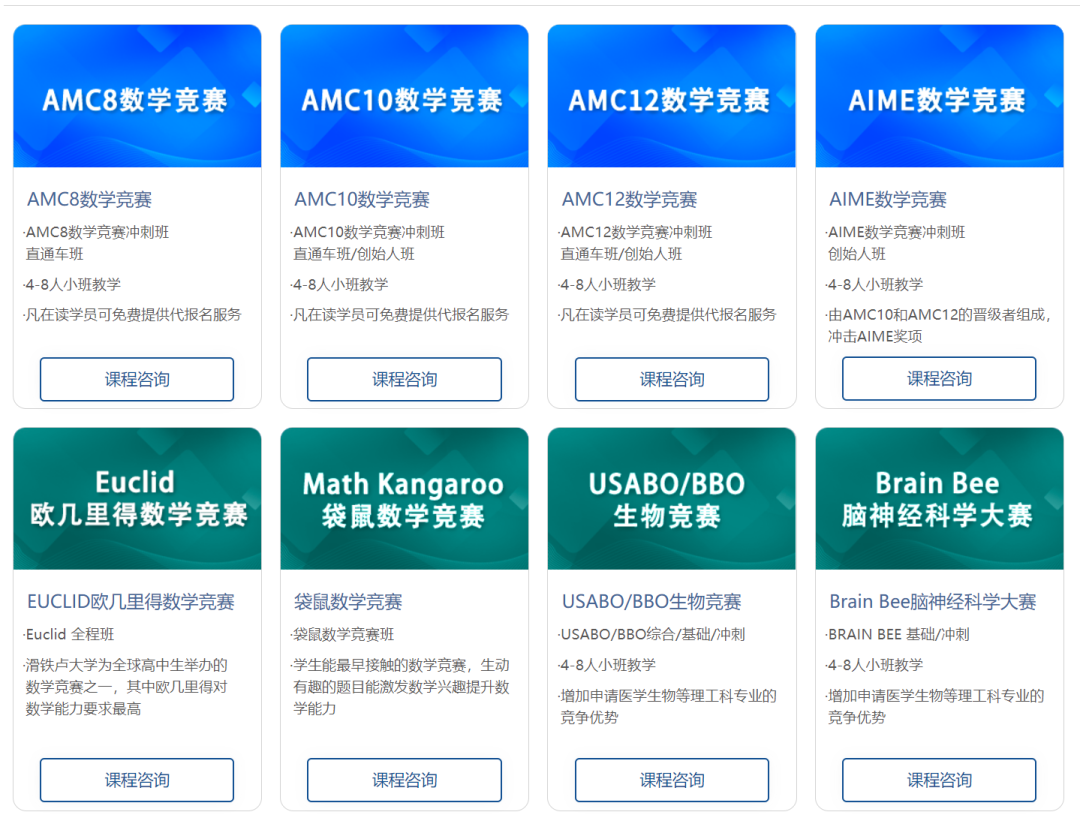 AMC8数学竞赛

AMC8数学竞赛

·AMC8数学竞赛冲刺班 直通车班

·4-8人小班教学

·凡在读学员可免费提供代报名服务

课程咨询

AMC10数学竞赛

AMC10数学竞赛

·AMC10数学竞赛冲刺班 直通车班/创始人班

·4-8人小班教学

·凡在读学员可免费提供代报名服务

课程咨询

AMC12数学竞赛

AMC12数学竞赛

·AMC12数学竞赛冲刺班 直通车班/创始人班

·4-8人小班教学

·凡在读学员可免费提供代报名服务

课程咨询

AIME数学竞赛

AIME数学竞赛

·AIME数学竞赛冲刺班 创始人班

·4-8人小班教学

·由AMC10和AMC12的晋级者组成，冲击AIME奖项

课程咨询

Euclid 欧几里得数学竞赛

EUCLID欧几里得数学竞赛

·Euclid 全程班

·滑铁卢大学为全球高中生举办的数学竞赛之一，其中欧几里得对数学能力要求最高

课程咨询

Math Kangaroo 袋鼠数学竞赛

袋鼠数学竞赛

·袋鼠数学竞赛班

·学生能最早接触的数学竞赛，生动有趣的题目能激发数学兴趣提升数学能力

课程咨询

USABO/BBO 生物竞赛

USABO/BBO生物竞赛

·USABO/BBO综合/基础/冲刺

·4-8人小班教学

·增加申请医学生物等理工科专业的竞争优势

课程咨询

Brain Bee 脑神经科学大赛

Brain Bee脑神经科学大赛

·BRAIN BEE 基础/冲刺

·4-8人小班教学

·增加申请医学生物等理工科专业的竞争优势

课程咨询