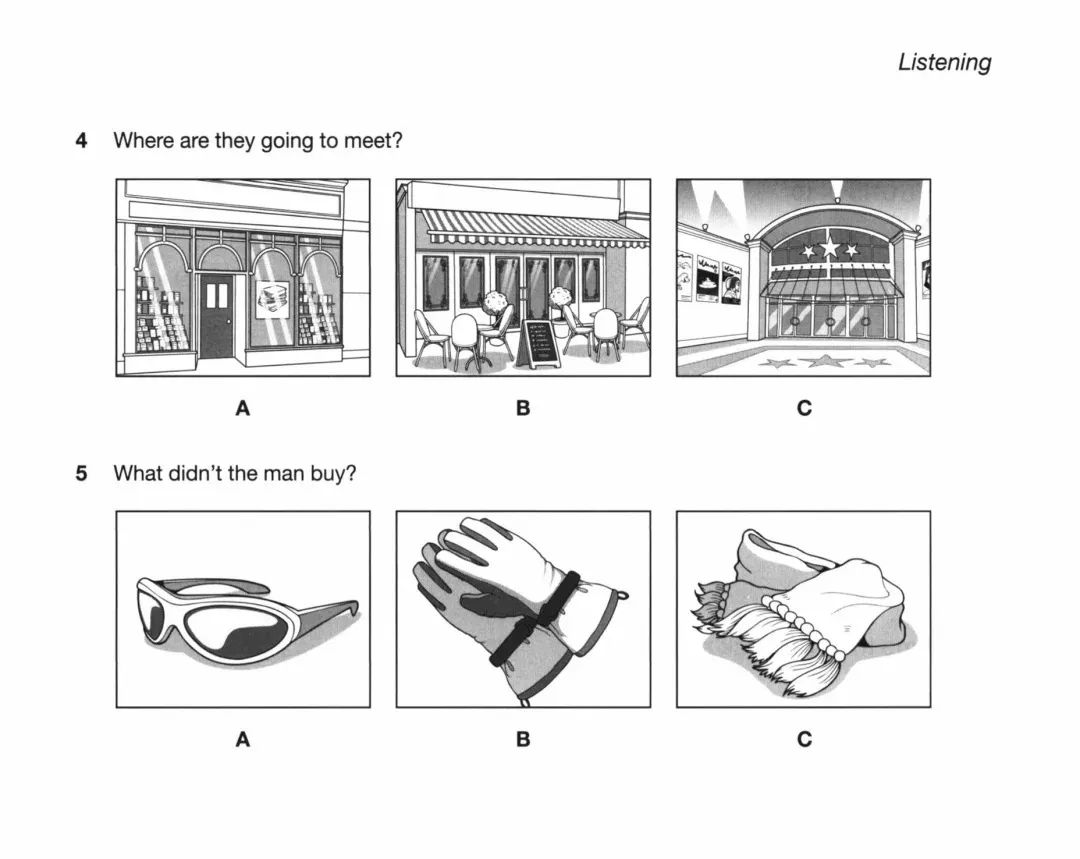 Listening

4 Where are they going to meet?

A

B

C

5 What didn't the man buy?

A

B

C