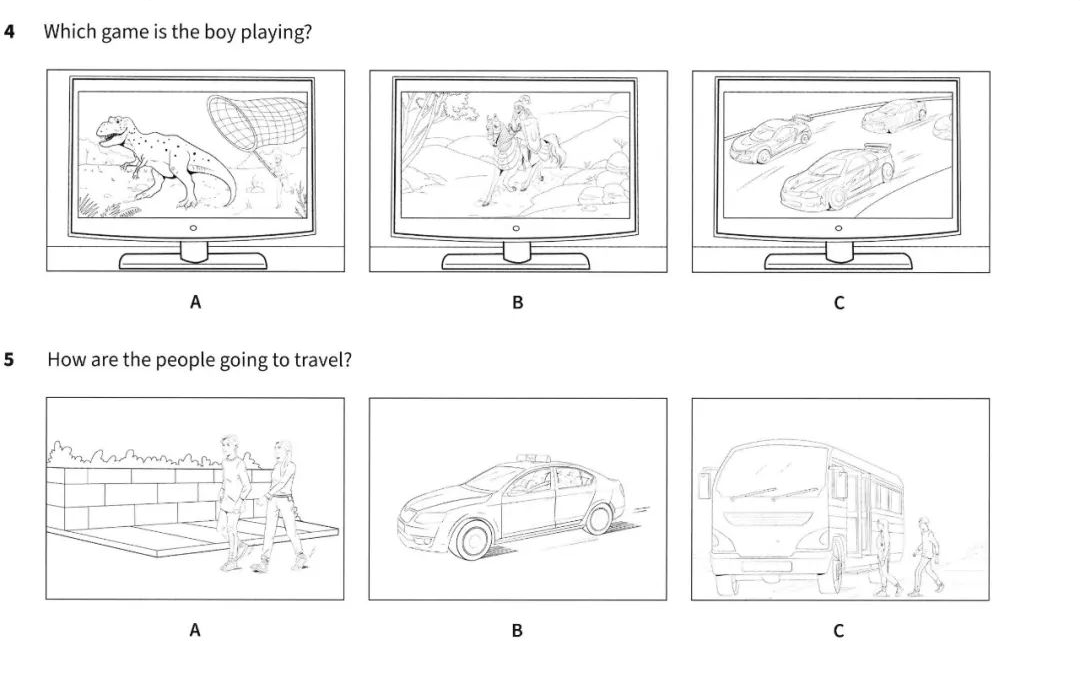 4 Which game is the boy playing?

A

B

C

5 How are the people going to travel?

A

B

C