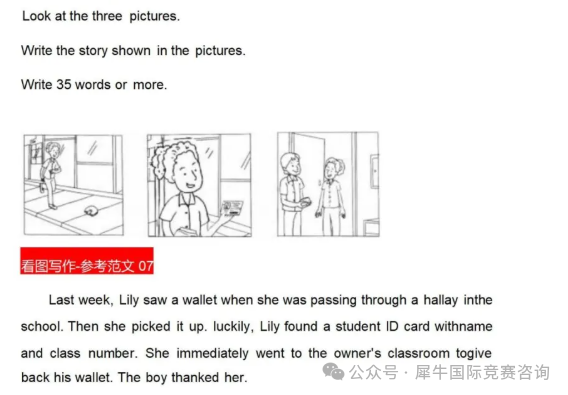 Look at the three pictures.

Write the story shown in the pictures.

Write 35 words or more.

看图写作-参考范文 07

Last week, Lily saw a wallet when she was passing through a hallay inthe school. Then she picked it up. luckily, Lily found a student ID card withname and class number. She immediately went to the owner's classroom togive back his wallet. The boy thanked her.

公众号 · 犀牛国际竞赛咨询