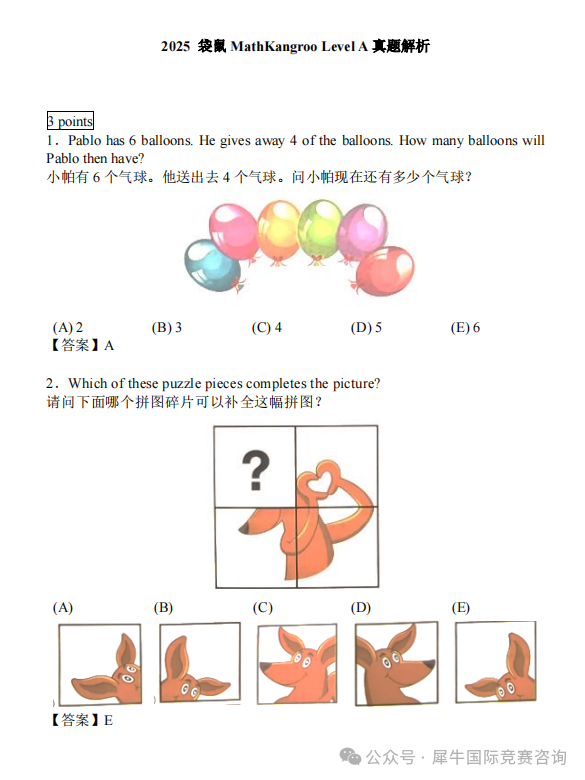 2025 袋鼠 MathKangroo Level A 真题解析

3 points

1．Pablo has 6 balloons. He gives away 4 of the balloons. How many balloons will Pablo then have?
小帕有 6 个气球。他送出去 4 个气球。问小帕现在还有多少个气球？

(A) 2 (B) 3 (C) 4 (D) 5 (E) 6
【答案】A

2．Which of these puzzle pieces completes the picture?
请问下面哪个拼图碎片可以补全这幅拼图？

?

(A) (B) (C) (D) (E)
【答案】E

公众号 · 犀牛国际竞赛咨询