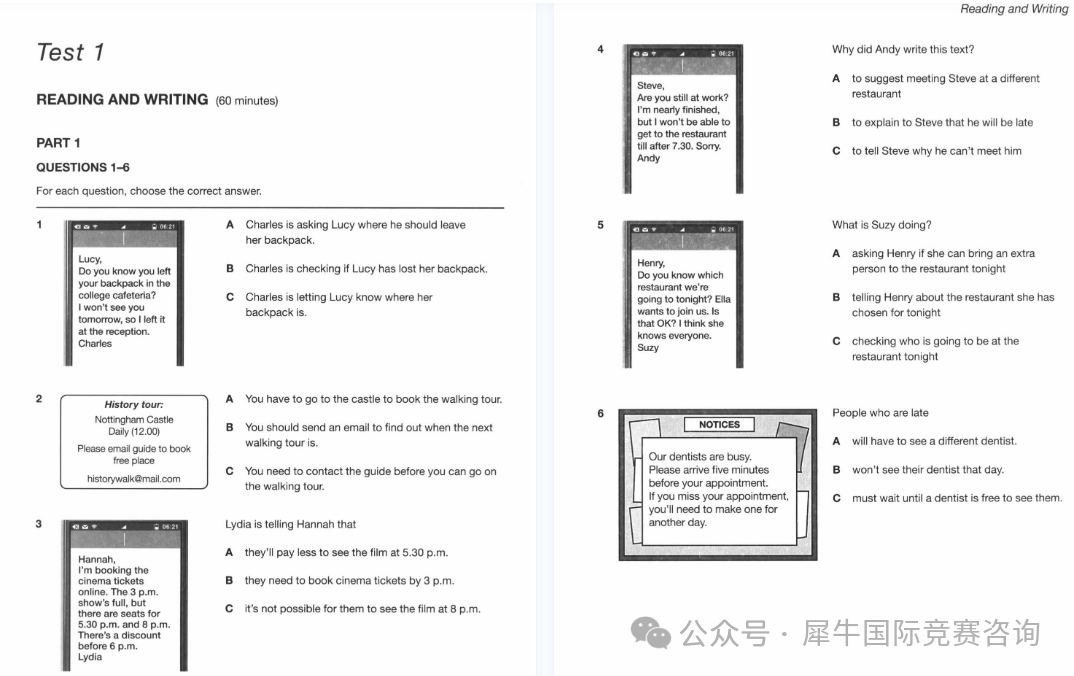 Test 1

READING AND WRITING (60 minutes)

PART 1

QUESTIONS 1–6

For each question, choose the correct answer.

1

06:21

Lucy,
Do you know you left your backpack in the college cafeteria? I won't see you tomorrow, so I left it at the reception.
Charles

A Charles is asking Lucy where he should leave her backpack.

B Charles is checking if Lucy has lost her backpack.

C Charles is letting Lucy know where her backpack is.

2

History tour:
Nottingham Castle
Daily (12.00)
Please email guide to book free place
historywalk@mail.com

A You have to go to the castle to book the walking tour.

B You should send an email to find out when the next walking tour is.

C You need to contact the guide before you can go on the walking tour.

3

06:21

Hannah,
I'm booking the cinema tickets online. The 3 p.m. show's full, but there are seats for 5.30 p.m. and 8 p.m. There's a discount before 6 p.m.
Lydia

Lydia is telling Hannah that

A they'll pay less to see the film at 5.30 p.m.

B they need to book cinema tickets by 3 p.m.

C it's not possible for them to see the film at 8 p.m.

Reading and Writing

4

06:21

Steve,
Are you still at work? I'm nearly finished, but I won't be able to get to the restaurant till after 7.30. Sorry.
Andy

Why did Andy write this text?

A to suggest meeting Steve at a different restaurant

B to explain to Steve that he will be late

C to tell Steve why he can't meet him

5

06:21

Henry,
Do you know which restaurant we're going to tonight? Ella wants to join us. Is that OK? I think she knows everyone.
Suzy

What is Suzy doing?

A asking Henry if she can bring an extra person to the restaurant tonight

B telling Henry about the restaurant she has chosen for tonight

C checking who is going to be at the restaurant tonight

6

NOTICES

Our dentists are busy.
Please arrive five minutes before your appointment.
If you miss your appointment, you'll need to make one for another day.

People who are late

A will have to see a different dentist.

B won't see their dentist that day.

C must wait until a dentist is free to see them.

公众号 · 犀牛国际竞赛咨询