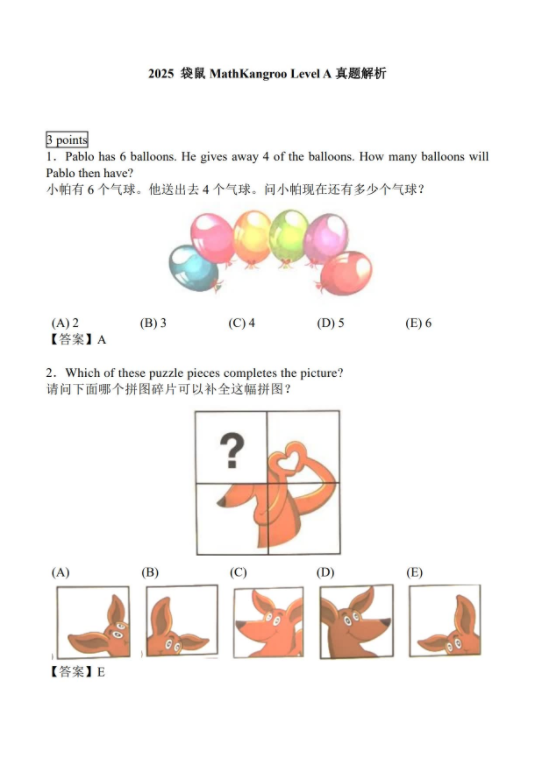 2025 袋鼠 MathKangroo Level A 真题解析

3 points

1．Pablo has 6 balloons. He gives away 4 of the balloons. How many balloons will Pablo then have?
小帕有 6 个气球。他送出去 4 个气球。问小帕现在还有多少个气球？

(A) 2 (B) 3 (C) 4 (D) 5 (E) 6
【答案】A

2．Which of these puzzle pieces completes the picture?
请问下面哪个拼图碎片可以补全这幅拼图？

?

(A) (B) (C) (D) (E)
【答案】E