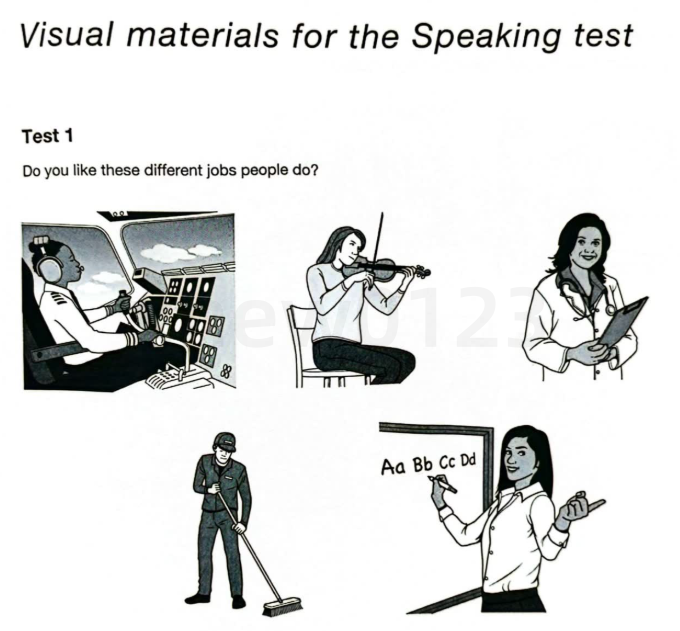 Visual materials for the Speaking test

Test 1

Do you like these different jobs people do?

ew0123

Aa Bb Cc Dd